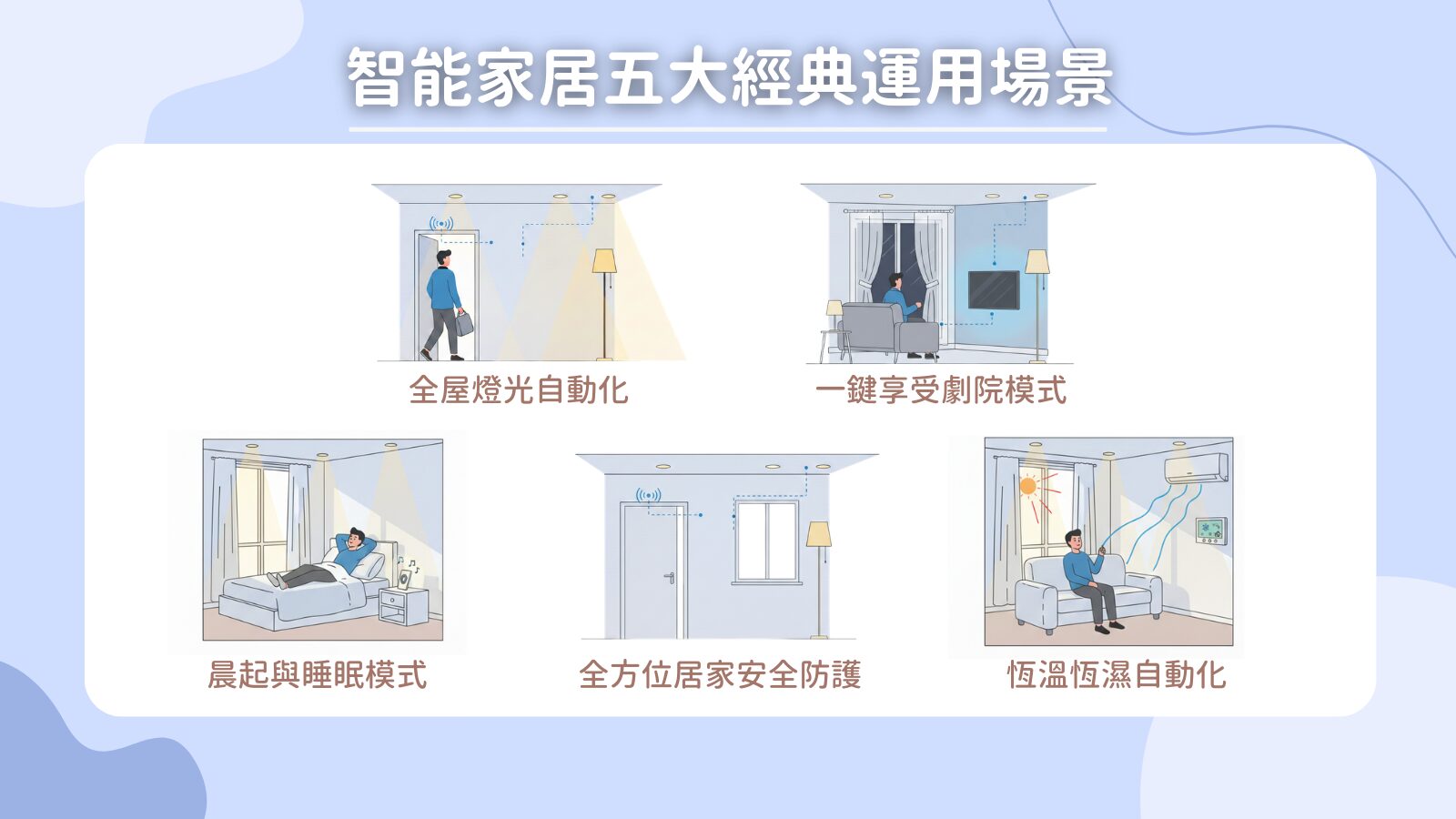 智能家居五大經典運用場景

全屋燈光自動化

一鍵享受劇院模式

晨起與睡眠模式

全方位居家安全防護

恆溫恆濕自動化